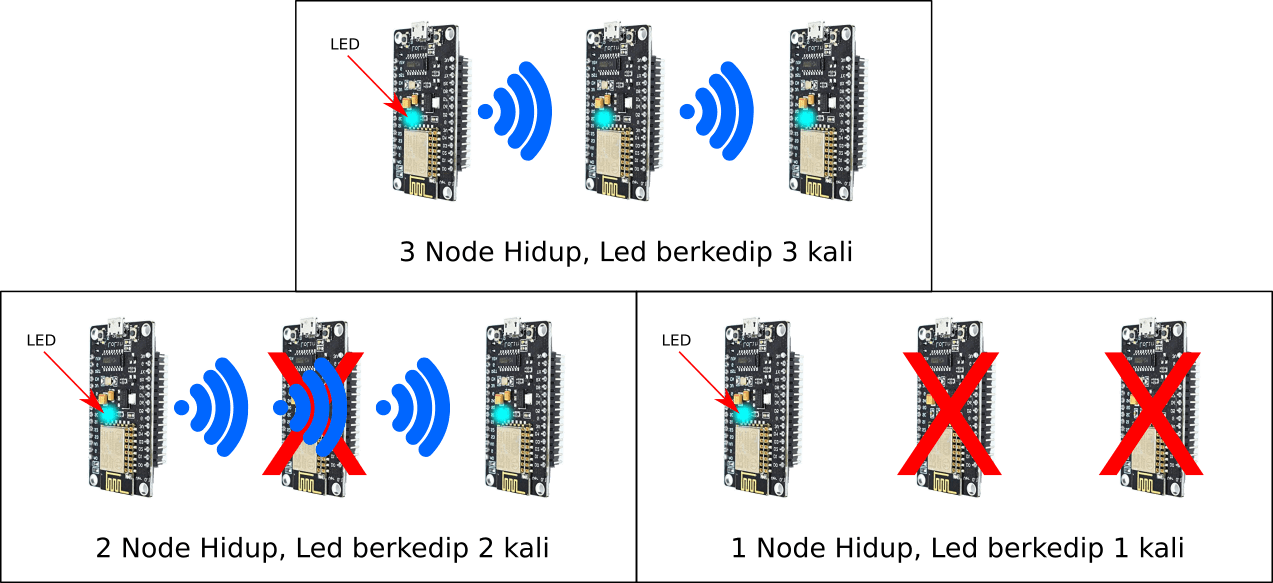 LED

3 Node Hidup, Led berkedip 3 kali

LED

2 Node Hidup, Led berkedip 2 kali

LED

1 Node Hidup, Led berkedip 1 kali